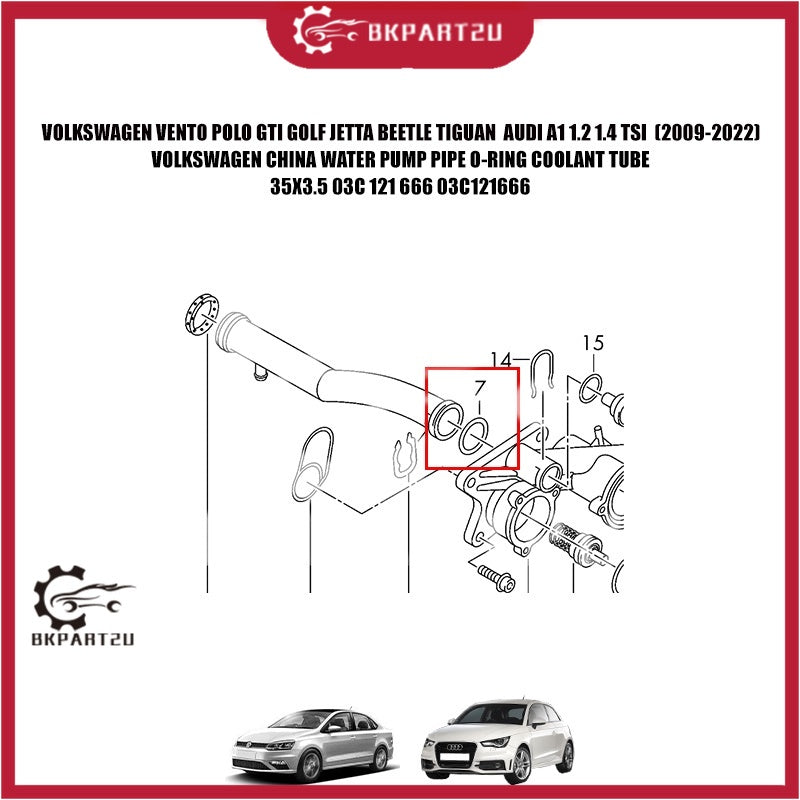 BKPART2U

VOLKSWAGEN VENTO POLO GTI GOLF JETTA BEETLE TIGUAN AUDI A1 1.2 1.4 TSI (2009-2022)
VOLKSWAGEN CHINA WATER PUMP PIPE O-RING COOLANT TUBE
35X3.5 03C 121 666 03C121666

14
15
7

BKPART2U