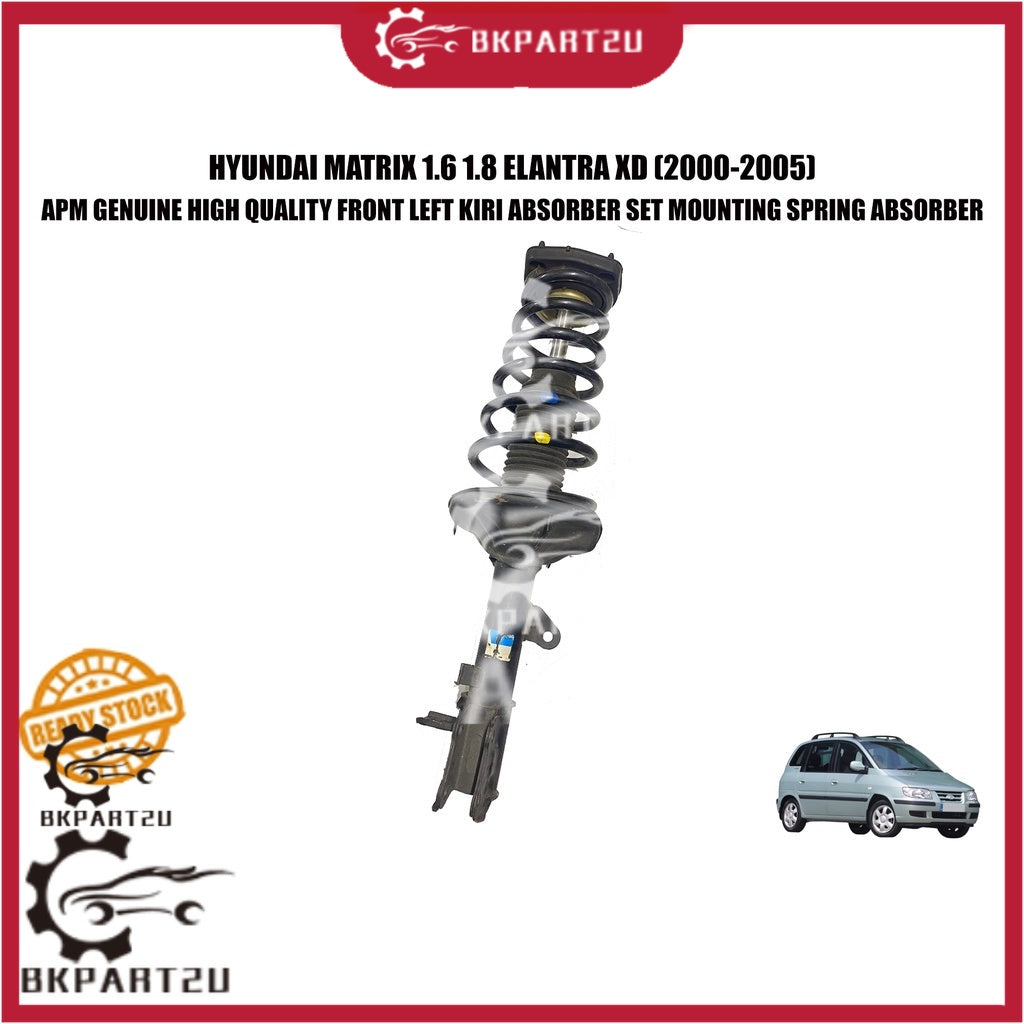 BKPART2U

HYUNDAI MATRIX 1.6 1.8 ELANTRA XD (2000-2005)
APM GENUINE HIGH QUALITY FRONT LEFT KIRI ABSORBER SET MOUNTING SPRING ABSORBER

READY STOCK

BKPART2U

BKPART2U