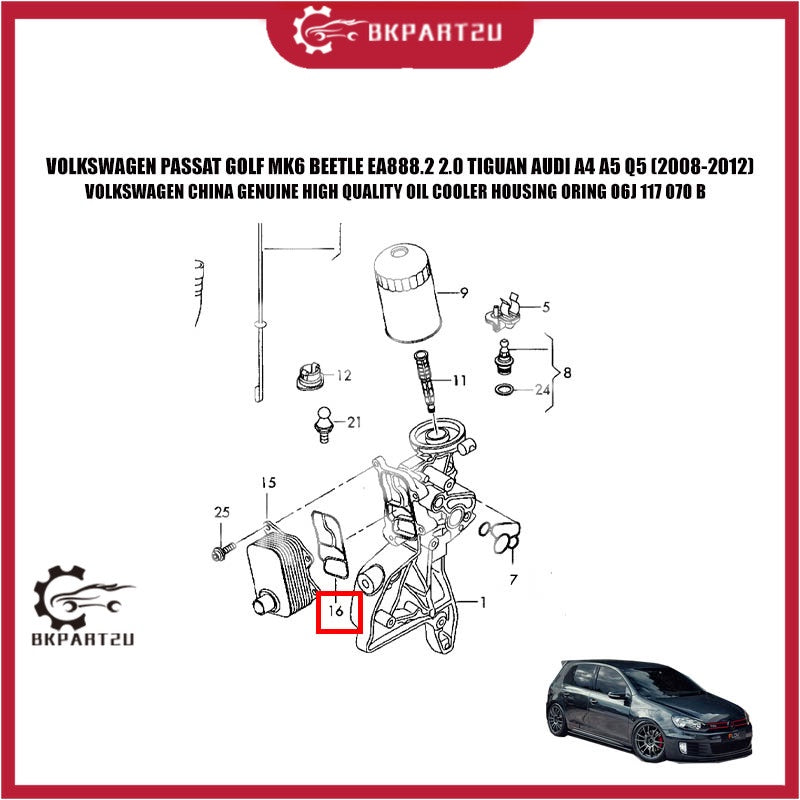 BKPART2U

VOLKSWAGEN PASSAT GOLF MK6 BEETLE EA888.2 2.0 TIGUAN AUDI A4 A5 Q5 (2008-2012)
VOLKSWAGEN CHINA GENUINE HIGH QUALITY OIL COOLER HOUSING ORING 06J 117 070 B

9
5
12
11
8
24
21
15
25
7
16
1

BKPART2U