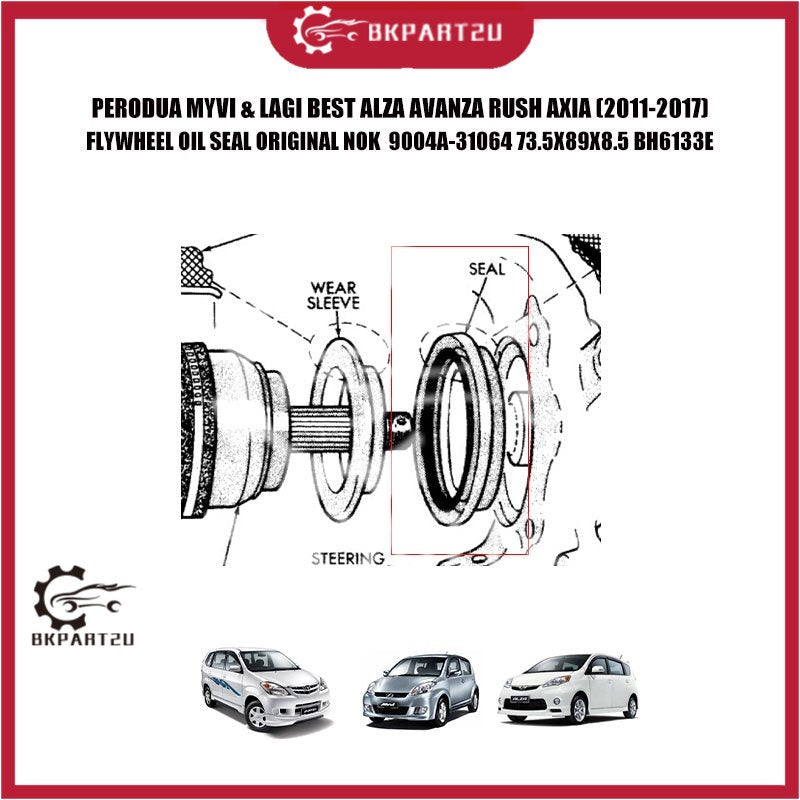 BKPART2U

PERODUA MYVI & LAGI BEST ALZA AVANZA RUSH AXIA (2011-2017)
FLYWHEEL OIL SEAL ORIGINAL NOK 9004A-31064 73.5X89X8.5 BH6133E

WEAR SLEEVE

SEAL

STEERING

BKPART2U