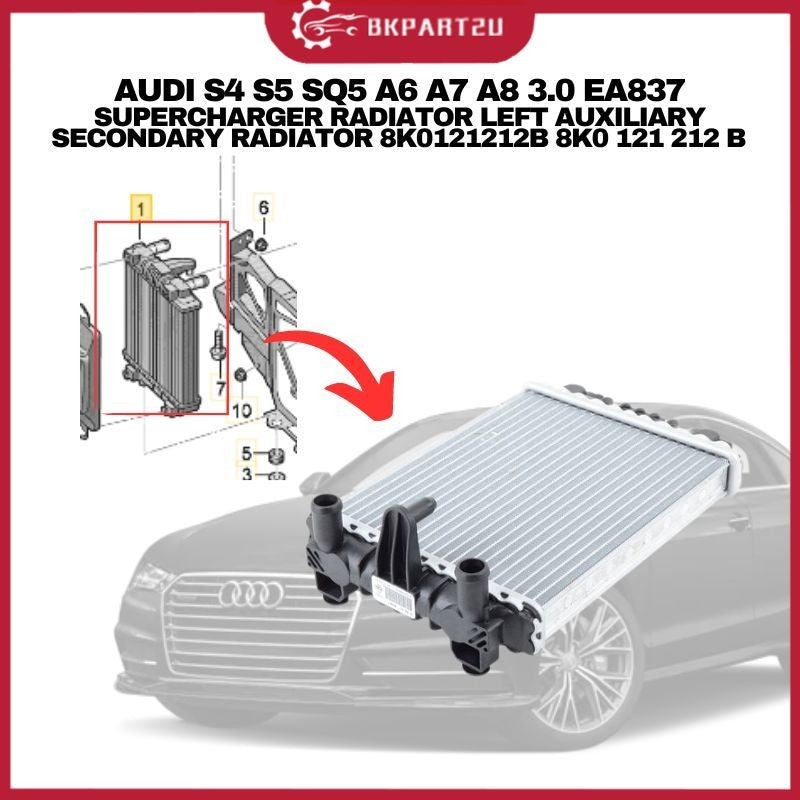 BKPART2U

AUDI S4 S5 SQ5 A6 A7 A8 3.0 EA837
SUPERCHARGER RADIATOR LEFT AUXILIARY SECONDARY RADIATOR 8K0121212B 8K0 121 212 B

1
6
7
10
5
3