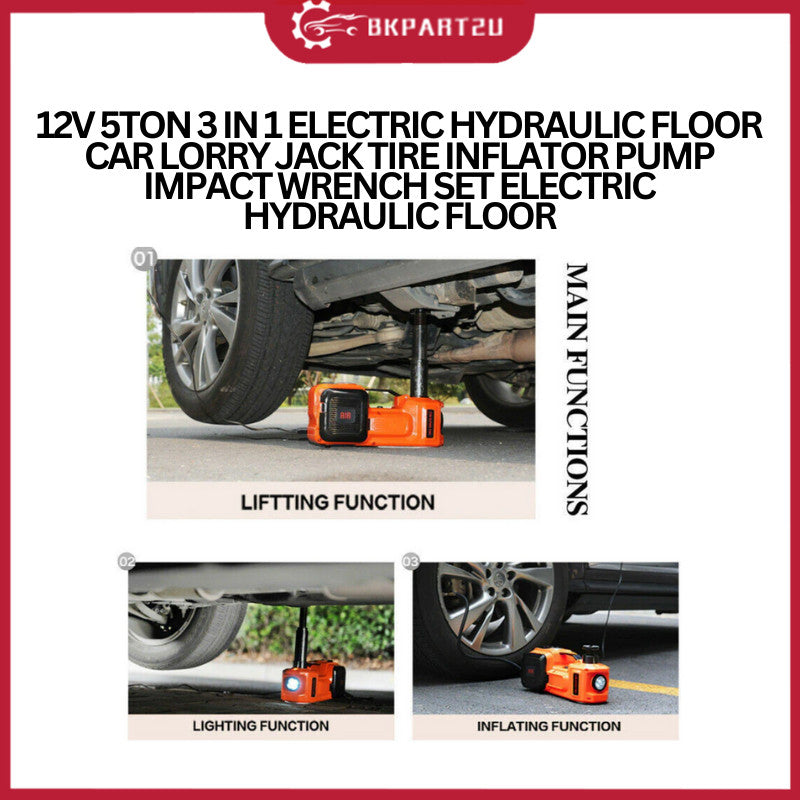 BKPART2U

12V 5TON 3 IN 1 ELECTRIC HYDRAULIC FLOOR CAR LORRY JACK TIRE INFLATOR PUMP IMPACT WRENCH SET ELECTRIC HYDRAULIC FLOOR

01

MAIN FUNCTIONS

LIFTTING FUNCTION

02

LIGHTING FUNCTION

03

INFLATING FUNCTION