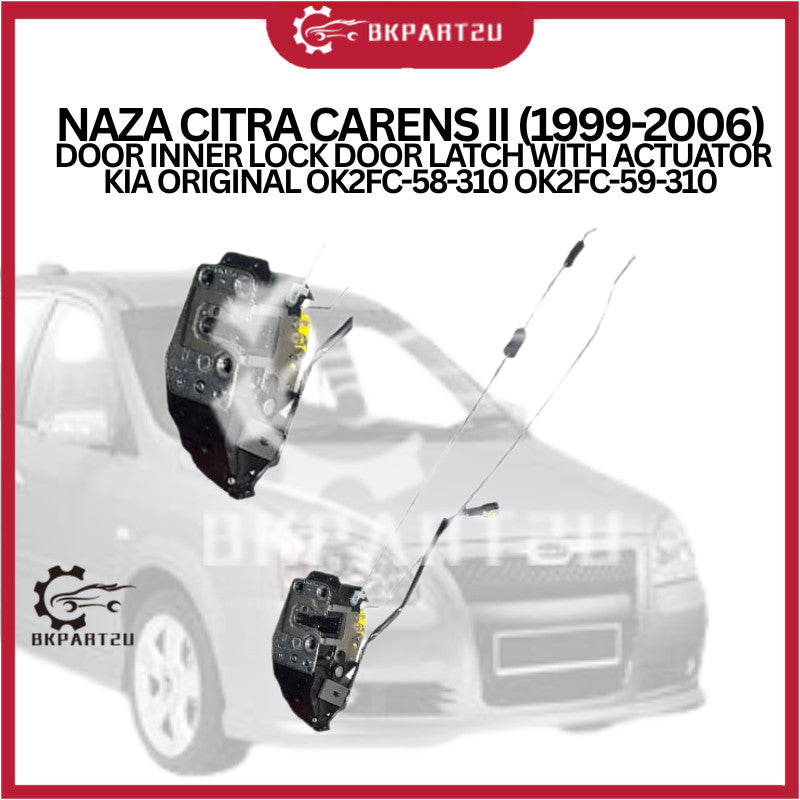 BKPART2U

NAZA CITRA CARENS II (1999-2006)
DOOR INNER LOCK DOOR LATCH WITH ACTUATOR
KIA ORIGINAL OK2FC-58-310 OK2FC-59-310

BKPART2U

BKPART2U